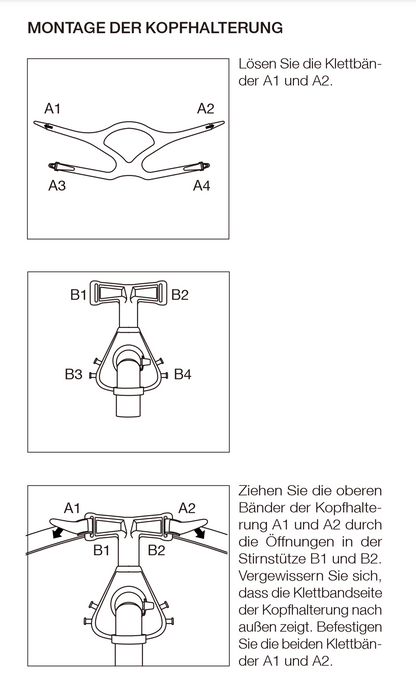 MONTAGE DER KOPFHALTERUNG

A1
A2
A3
A4

Lösen Sie die Klettbänder A1 und A2.

B1
B2
B3
B4

A1
A2
B1
B2

Ziehen Sie die oberen Bänder der Kopfhalterung A1 und A2 durch die Öffnungen in der Stirnstütze B1 und B2. Vergewissern Sie sich, dass die Klettbandseite der Kopfhalterung nach außen zeigt. Befestigen Sie die beiden Klettbänder A1 und A2.