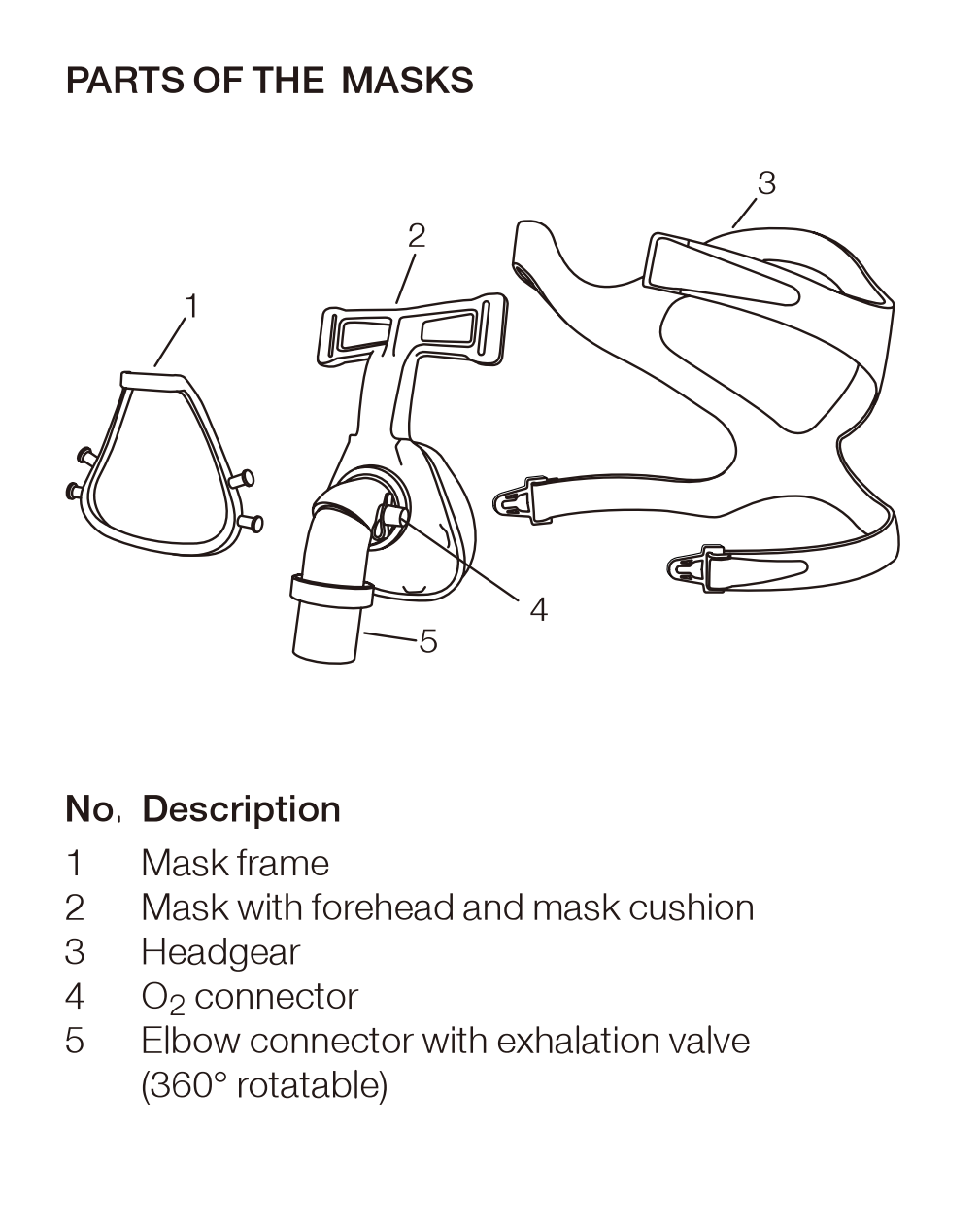 PARTS OF THE MASKS

3
2
1
4
5

| No. | Description |
|---|---|
| 1 | Mask frame |
| 2 | Mask with forehead and mask cushion |
| 3 | Headgear |
| 4 | $O_2$ connector |
| 5 | Elbow connector with exhalation valve (360° rotatable) |